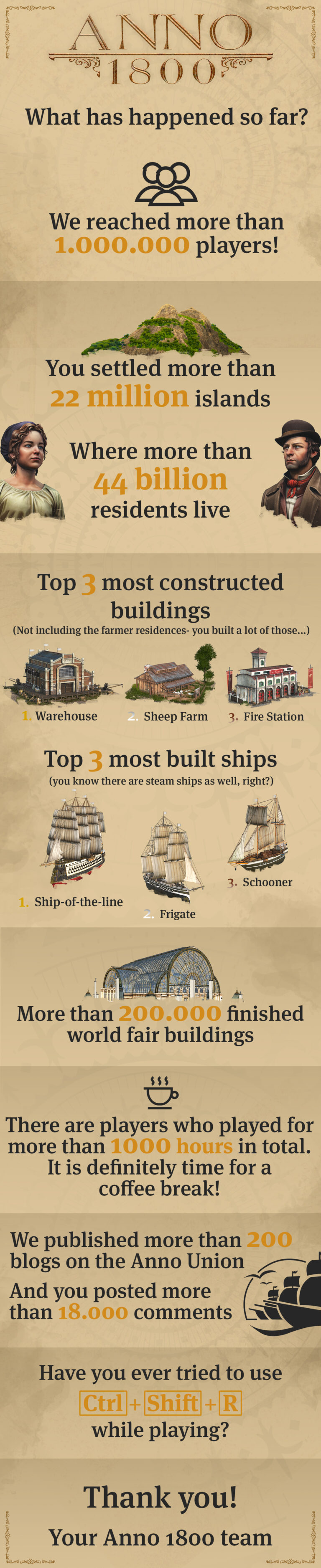 ANNO 1800

What has happened so far?

We reached more than 1.000.000 players!

You settled more than 22 million islands

Where more than 44 billion residents live

Top 3 most constructed buildings

(Not including the farmer residences- you built a lot of those...)

1. Warehouse 2. Sheep Farm 3. Fire Station

Top 3 most built ships

(you know there are steam ships as well, right?)

1. Ship-of-the-line 2. Frigate 3. Schooner

More than 200.000 finished world fair buildings

There are players who played for more than 1000 hours in total. It is definitely time for a coffee break!

We published more than 200 blogs on the Anno Union

And you posted more than 18.000 comments

Have you ever tried to use Ctrl + Shift + R while playing?

Thank you!

Your Anno 1800 team