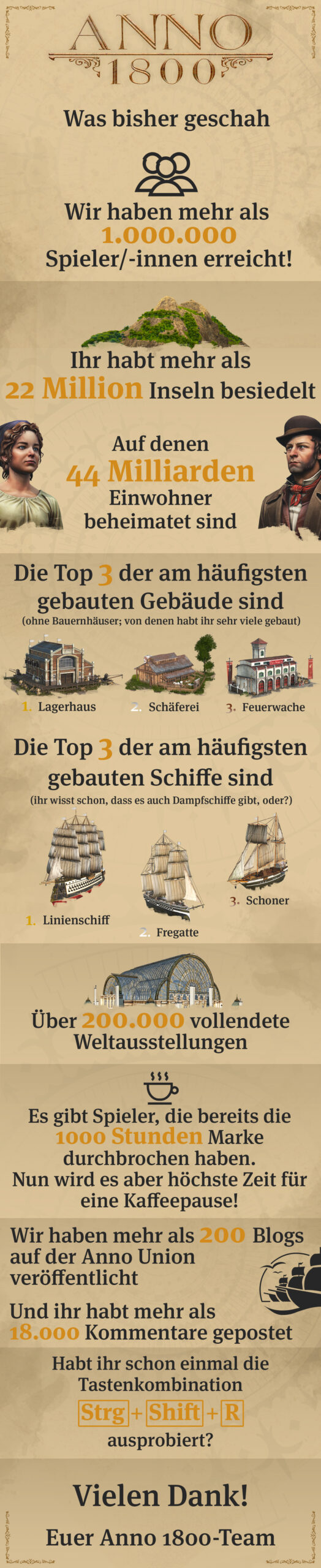 ANNO 1800

Was bisher geschah

Wir haben mehr als 1.000.000 Spieler/-innen erreicht!

Ihr habt mehr als 22 Million Inseln besiedelt

Auf denen 44 Milliarden Einwohner beheimatet sind

Die Top 3 der am häufigsten gebauten Gebäude sind
(ohne Bauernhäuser; von denen habt ihr sehr viele gebaut)

1. Lagerhaus
2. Schäferei
3. Feuerwache

Die Top 3 der am häufigsten gebauten Schiffe sind
(ihr wisst schon, dass es auch Dampfschiffe gibt, oder?)

1. Linienschiff
2. Fregatte
3. Schoner

Über 200.000 vollendete Weltausstellungen

Es gibt Spieler, die bereits die 1000 Stunden Marke durchbrochen haben. Nun wird es aber höchste Zeit für eine Kaffeepause!

Wir haben mehr als 200 Blogs auf der Anno Union veröffentlicht

Und ihr habt mehr als 18.000 Kommentare gepostet

Habt ihr schon einmal die Tastenkombination
Strg + Shift + R
ausprobiert?

Vielen Dank!

Euer Anno 1800-Team